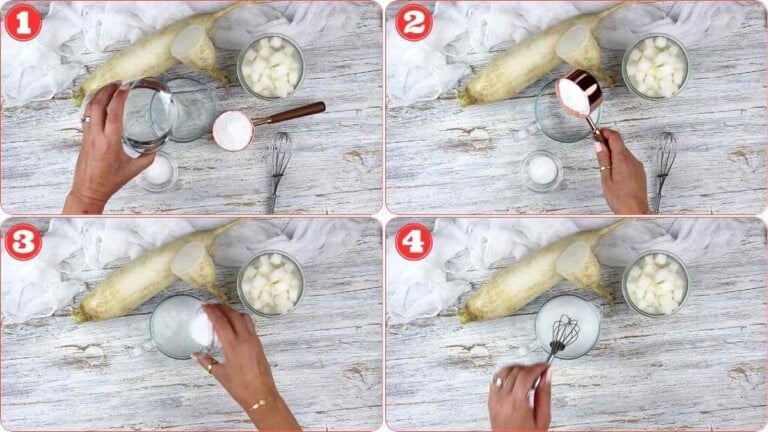 1

2

3

4