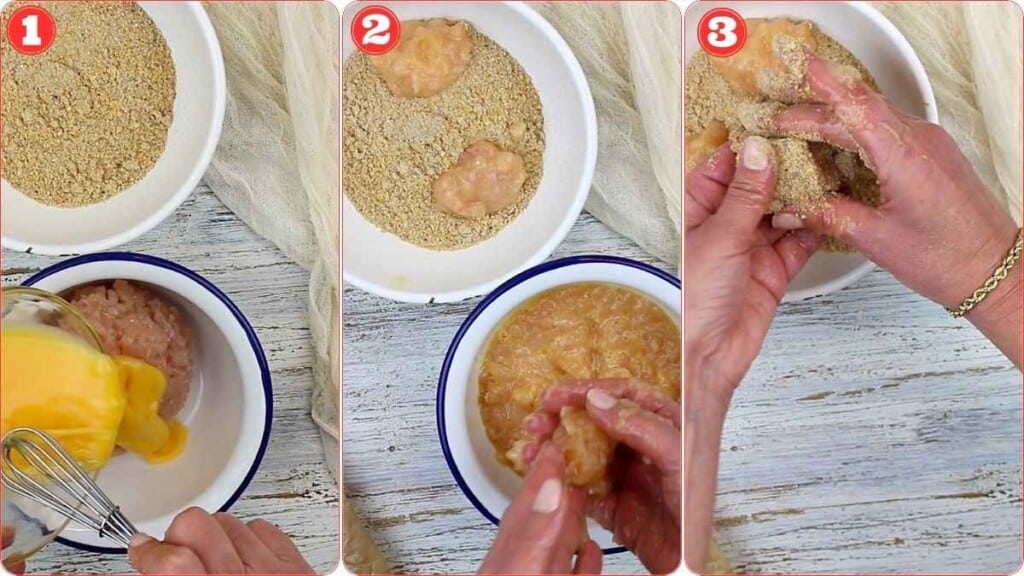 1

2

3